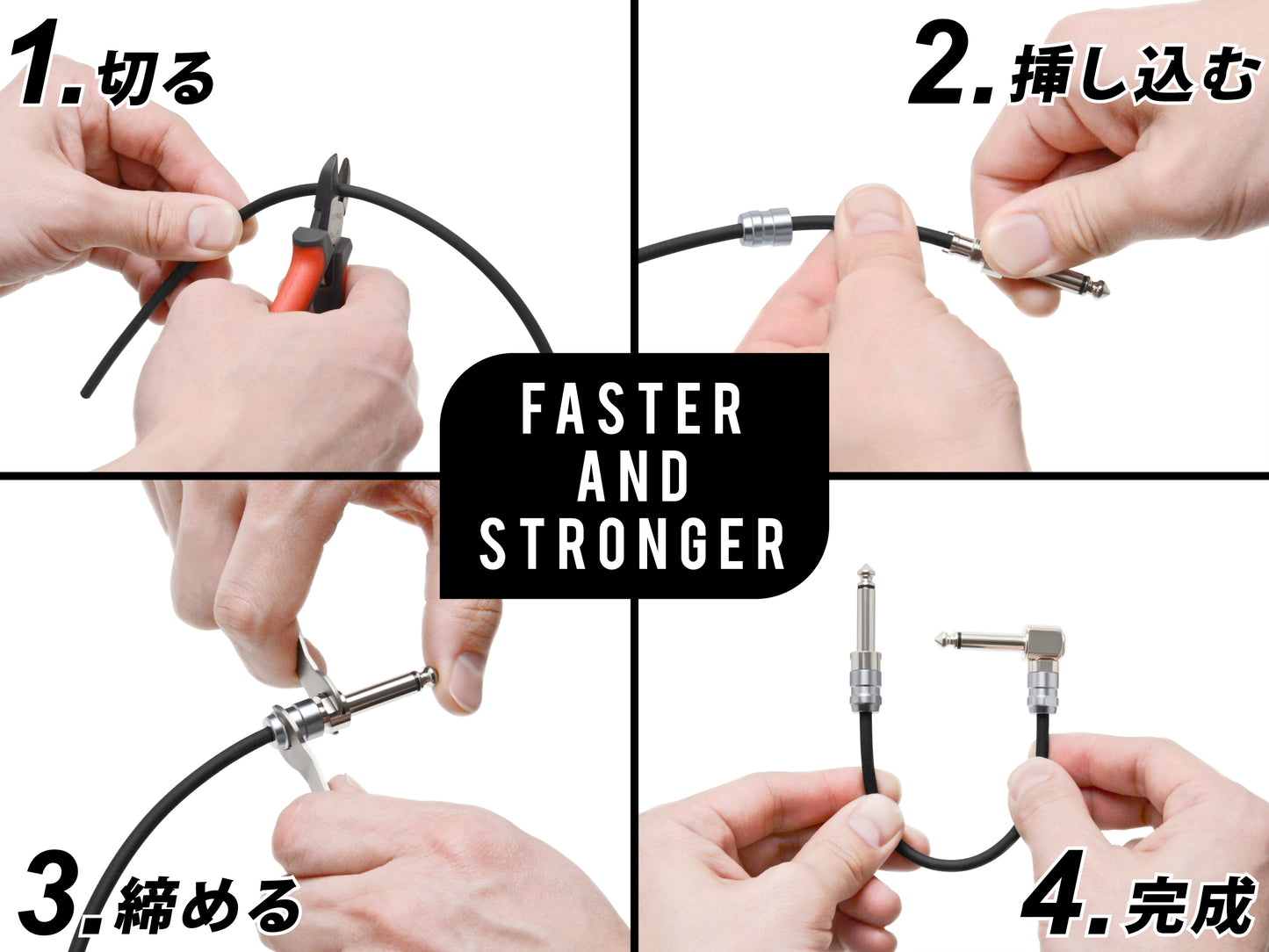 1. 切る

2. 挿し込む

FASTER AND STRONGER

3. 締める

4. 完成